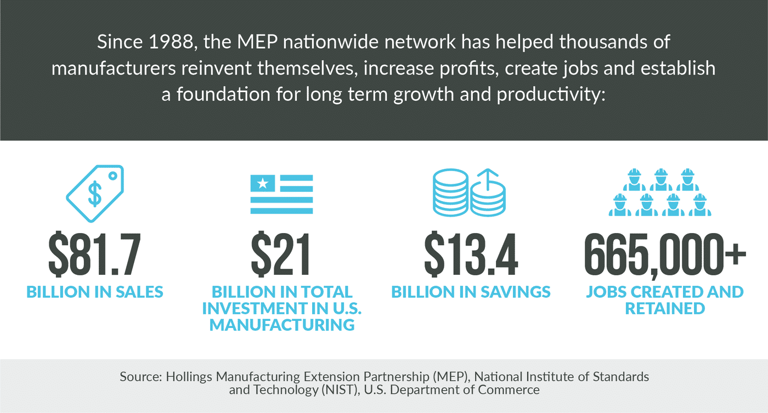 Since 1988, the MEP nationwide network has helped thousands of manufacturers reinvent themselves, increase profits, create jobs and establish a foundation for long term growth and productivity:

$81.7
BILLION IN SALES

$21
BILLION IN TOTAL INVESTMENT IN U.S. MANUFACTURING

$13.4
BILLION IN SAVINGS

665,000+
JOBS CREATED AND RETAINED

Source: Hollings Manufacturing Extension Partnership (MEP), National Institute of Standards and Technology (NIST), U.S. Department of Commerce